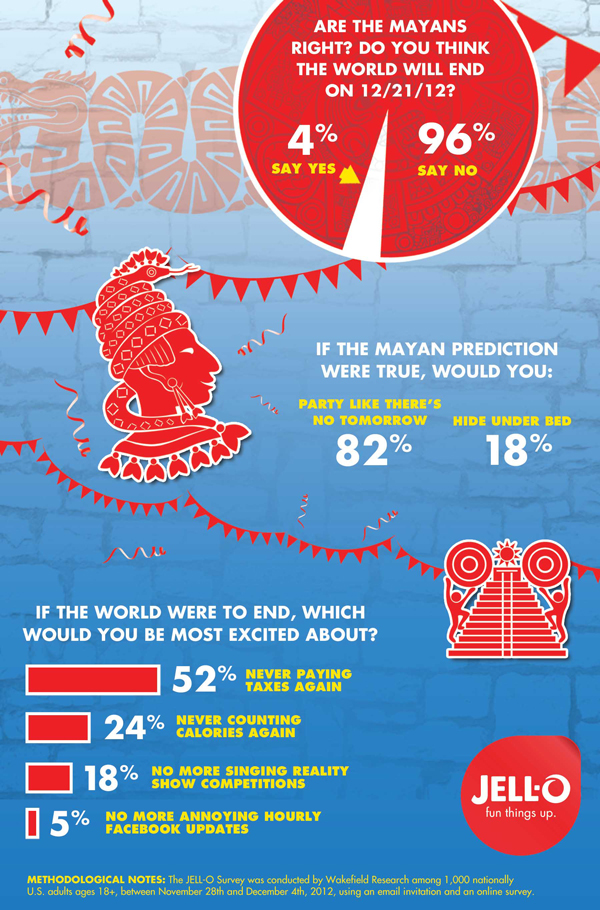 ARE THE MAYANS RIGHT? DO YOU THINK THE WORLD WILL END ON 12/21/12?

4%
SAY YES

96%
SAY NO

IF THE MAYAN PREDICTION WERE TRUE, WOULD YOU:

PARTY LIKE THERE'S NO TOMORROW
82%

HIDE UNDER BED
18%

IF THE WORLD WERE TO END, WHICH WOULD YOU BE MOST EXCITED ABOUT?

52% NEVER PAYING TAXES AGAIN

24% NEVER COUNTING CALORIES AGAIN

18% NO MORE SINGING REALITY SHOW COMPETITIONS

5% NO MORE ANNOYING HOURLY FACEBOOK UPDATES

JELL-O
fun things up.

METHODOLOGICAL NOTES: The JELL-O Survey was conducted by Wakefield Research among 1,000 nationally U.S. adults ages 18+, between November 28th and December 4th, 2012, using an email invitation and an online survey.