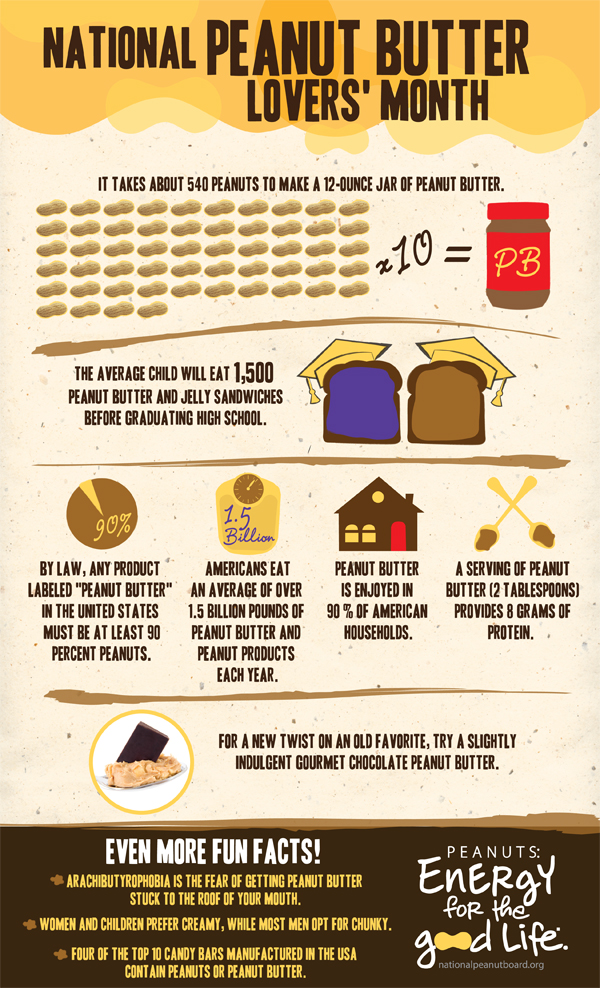 NATIONAL PEANUT BUTTER LOVERS' MONTH

IT TAKES ABOUT 540 PEANUTS TO MAKE A 12-OUNCE JAR OF PEANUT BUTTER.

x10 =

PB

THE AVERAGE CHILD WILL EAT 1,500 PEANUT BUTTER AND JELLY SANDWICHES BEFORE GRADUATING HIGH SCHOOL.

90%

BY LAW, ANY PRODUCT LABELED "PEANUT BUTTER" IN THE UNITED STATES MUST BE AT LEAST 90 PERCENT PEANUTS.

1.5 Billion

AMERICANS EAT AN AVERAGE OF OVER 1.5 BILLION POUNDS OF PEANUT BUTTER AND PEANUT PRODUCTS EACH YEAR.

PEANUT BUTTER IS ENJOYED IN 90 % OF AMERICAN HOUSEHOLDS.

A SERVING OF PEANUT BUTTER (2 TABLESPOONS) PROVIDES 8 GRAMS OF PROTEIN.

FOR A NEW TWIST ON AN OLD FAVORITE, TRY A SLIGHTLY INDULGENT GOURMET CHOCOLATE PEANUT BUTTER.

EVEN MORE FUN FACTS!

ARACHIBUTYROPHOBIA IS THE FEAR OF GETTING PEANUT BUTTER STUCK TO THE ROOF OF YOUR MOUTH.

WOMEN AND CHILDREN PREFER CREAMY, WHILE MOST MEN OPT FOR CHUNKY.

FOUR OF THE TOP 10 CANDY BARS MANUFACTURED IN THE USA CONTAIN PEANUTS OR PEANUT BUTTER.

PEANUTS: Energy for the good Life.

nationalpeanutboard.org